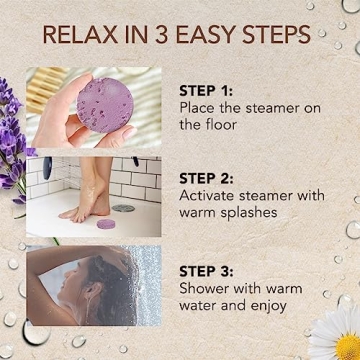 RELAX IN 3 EASY STEPS

STEP 1:
Place the steamer on the floor

STEP 2:
Activate steamer with warm splashes

STEP 3:
Shower with warm water and enjoy