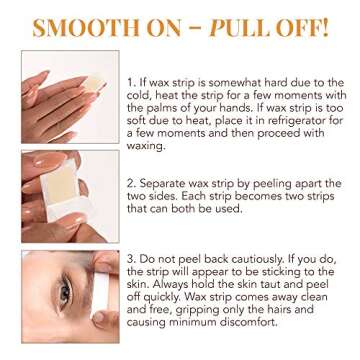 SMOOTH ON – PULL OFF!

1. If wax strip is somewhat hard due to the cold, heat the strip for a few moments with the palms of your hands. If wax strip is too soft due to heat, place it in refrigerator for a few moments and then proceed with waxing.

2. Separate wax strip by peeling apart the two sides. Each strip becomes two strips that can both be used.

3. Do not peel back cautiously. If you do, the strip will appear to be sticking to the skin. Always hold the skin taut and peel off quickly. Wax strip comes away clean and free, gripping only the hairs and causing minimum discomfort.