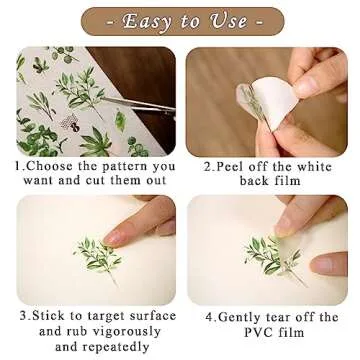 - Easy to Use -

8

1.Choose the pattern you want and cut them out

2.Peel off the white back film

3.Stick to target surface and rub vigorously and repeatedly

4.Gently tear off the PVC film