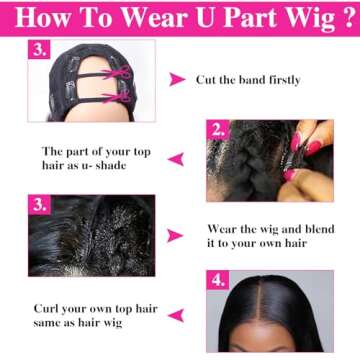 How To Wear U Part Wig ?

3.

Cut the band firstly

2.

The part of your top hair as u- shade

3.

Wear the wig and blend it to your own hair

4.

Curl your own top hair same as hair wig