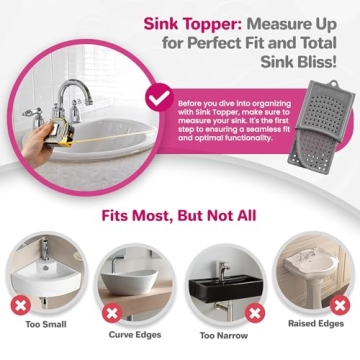 Sink Topper: Measure Up for Perfect Fit and Total Sink Bliss!

Before you dive into organizing with Sink Topper, make sure to measure your sink. It's the first step to ensuring a seamless fit and optimal functionality.

Fits Most, But Not All

Too Small

Curve Edges

Too Narrow

Raised Edges