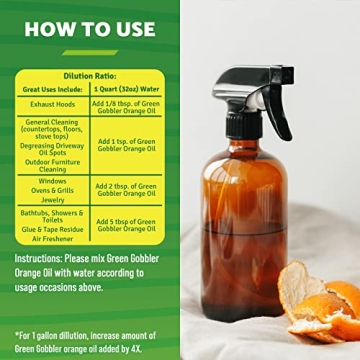 HOW TO USE

Dilution Ratio:

| Great Uses Include: | 1 Quart (32oz) Water |
|---|---|
| Exhaust Hoods | Add 1/8 tbsp. of Green Gobbler Orange Oil |
| General Cleaning (countertops, floors, stove tops) Degreasing Driveway Oil Spots Outdoor Furniture Cleaning | Add 1 tsp. of Green Gobbler Orange Oil |
| Windows Ovens & Grills Jewelry | Add 2 tbsp. of Green Gobbler Orange Oil |
| Bathtubs, Showers & Toilets Glue & Tape Residue Air Freshener | Add 5 tbsp of Green Gobbler Orange Oil |

Instructions: Please mix Green Gobbler Orange Oil with water according to usage occasions above.

*For 1 gallon dillution, increase amount of Green Gobbler orange oil added by 4X.