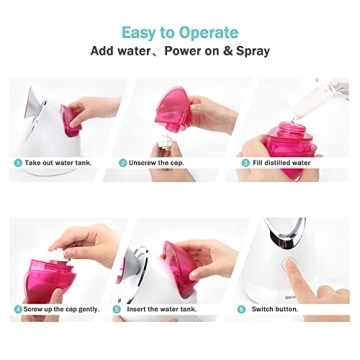 Easy to Operate
Add water、Power on & Spray

1 Take out water tank.
2 Unscrew the cap.
3 Fill distilled water

4 Screw up the cap gently.
5 Insert the water tank.
6 Switch button.