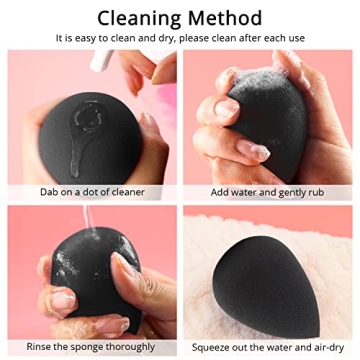 Cleaning Method

It is easy to clean and dry, please clean after each use

Dab on a dot of cleaner

Add water and gently rub

Rinse the sponge thoroughly

Squeeze out the water and air-dry