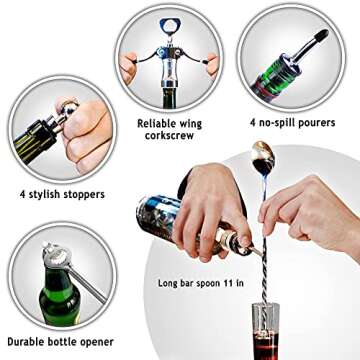 Reliable wing corkscrew

4 no-spill pourers

4 stylish stoppers

Long bar spoon 11 in

Durable bottle opener