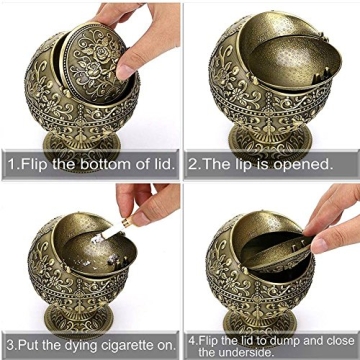 1.Flip the bottom of lid.

2.The lip is opened.

3.Put the dying cigarette on.

4.Flip the lid to dump and close the underside.