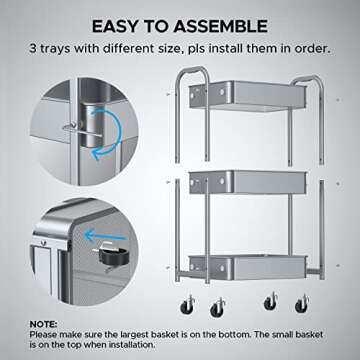 EASY TO ASSEMBLE

3 trays with different size, pls install them in order.

NOTE:
Please make sure the largest basket is on the bottom. The small basket is on the top when installation.