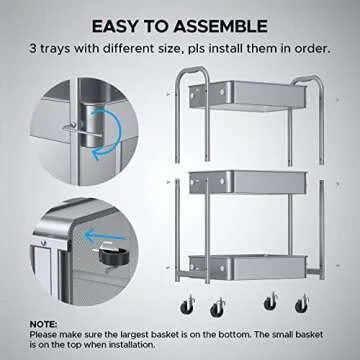 EASY TO ASSEMBLE

3 trays with different size, pls install them in order.

NOTE:
Please make sure the largest basket is on the bottom. The small basket is on the top when installation.