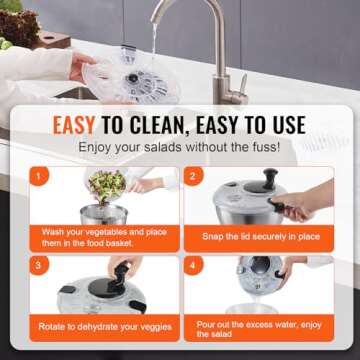 EASY TO CLEAN, EASY TO USE

Enjoy your salads without the fuss!

1

Wash your vegetables and place them in the food basket.

2

Snap the lid securely in place

3

Rotate to dehydrate your veggies

4

Pour out the excess water, enjoy the salad