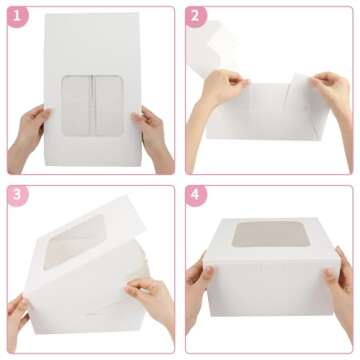 1

2

3

4