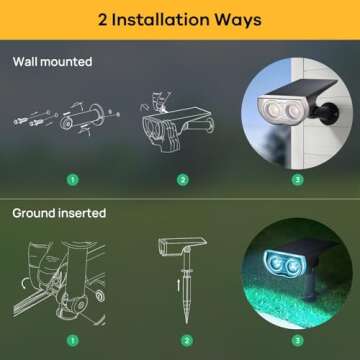 2 Installation Ways

Wall mounted

1

2

3

Ground inserted

1

2

3