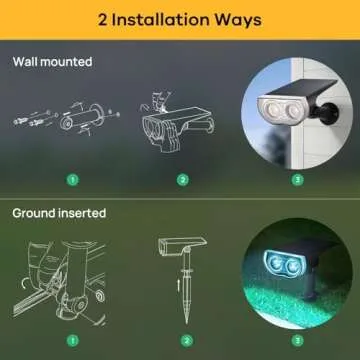 2 Installation Ways

Wall mounted

1

2

3

Ground inserted

1

2

3