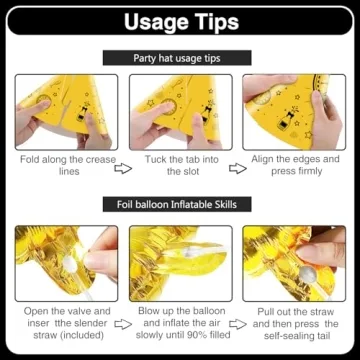 Usage Tips

Party hat usage tips

Fold along the crease lines

Tuck the tab into the slot

Align the edges and press firmly

Foil balloon Inflatable Skills

Open the valve and inser tthe slender straw (included)

Blow up the balloon and inflate the air slowly until 90% filled

Pull out the straw and then press the self-sealing tail