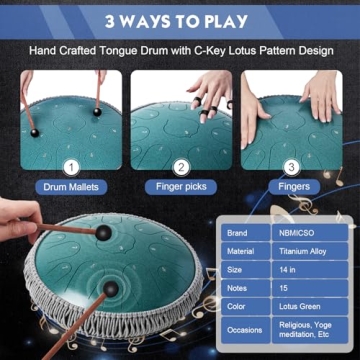 3 WAYS TO PLAY

Hand Crafted Tongue Drum with C-Key Lotus Pattern Design

1
Drum Mallets

2
Finger picks

3
Fingers

| Brand | NBMICSO |
|---|---|
| Material | Titanium Alloy |
| Size | 14 in |
| Notes | 15 |
| Color | Lotus Green |
| Occasions | Religious, Yoge meditation, Etc |