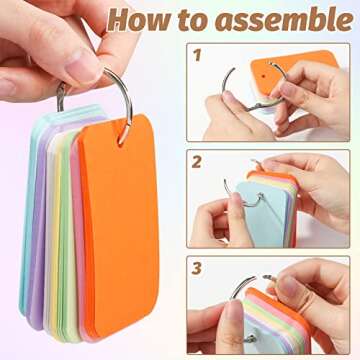 How to assemble

1

2

3