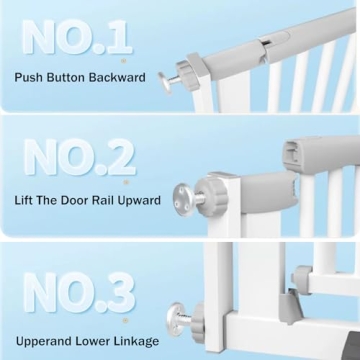 NO.1

Push Button Backward

NO.2

Lift The Door Rail Upward

NO.3

Upperand Lower Linkage