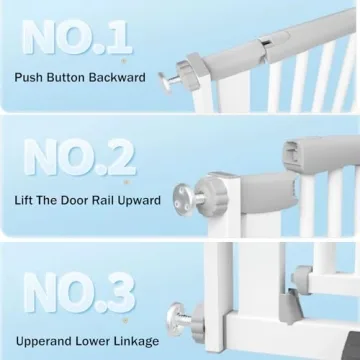 NO.1

Push Button Backward

NO.2

Lift The Door Rail Upward

NO.3

Upperand Lower Linkage