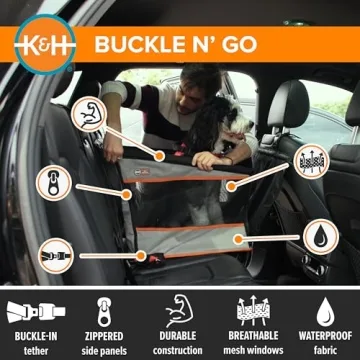 K&H

BUCKLE N' GO

BUCKLE-IN tether

ZIPPERED side panels

DURABLE construction

BREATHABLE mesh windows

WATERPROOF fabric