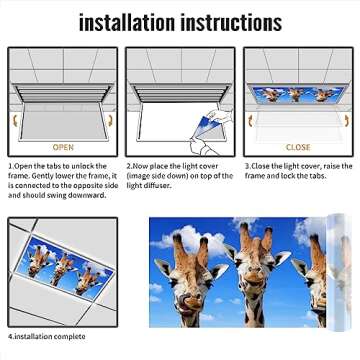 installation instructions

OPEN

CLOSE

1.Open the tabs to unlock the frame. Gently lower the frame, it is connected to the opposite side and should swing downward.

2.Now place the light cover (image side down) on top of the light diffuser.

3.Close the light cover, raise the frame and lock the tabs.

4.installation complete