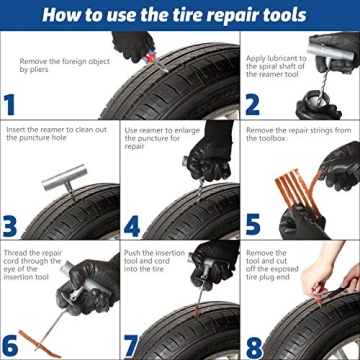 How to use the tire repair tools

Remove the foreign object by pliers

1

Apply lubricant to the spiral shaft of the reamer tool

2

Insert the reamer to clean out the puncture hole

3

Use reamer to enlarge the puncture for repair

4

Remove the repair strings from the toolbox

5

Thread the repair cord through the eye of the insertion tool

6

Push the insertion tool and cord into the tire

7

Remove the tool and cut off the exposed tire plug end

8