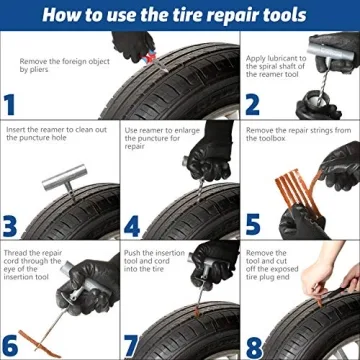 How to use the tire repair tools

Remove the foreign object by pliers

1

Apply lubricant to the spiral shaft of the reamer tool

2

Insert the reamer to clean out the puncture hole

3

Use reamer to enlarge the puncture for repair

4

Remove the repair strings from the toolbox

5

Thread the repair cord through the eye of the insertion tool

6

Push the insertion tool and cord into the tire

7

Remove the tool and cut off the exposed tire plug end

8