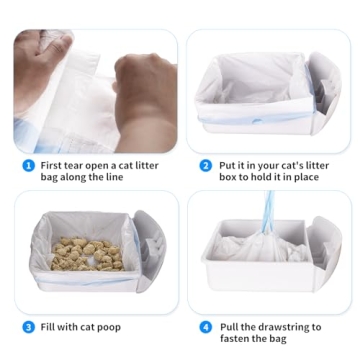 1 First tear open a cat litter bag along the line

2 Put it in your cat's litter box to hold it in place

3 Fill with cat poop

4 Pull the drawstring to fasten the bag