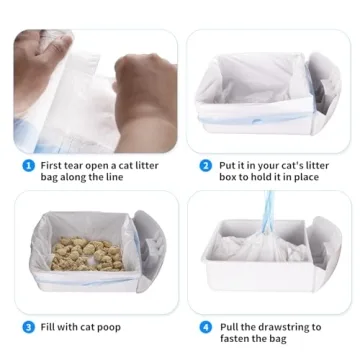 1 First tear open a cat litter bag along the line

2 Put it in your cat's litter box to hold it in place

3 Fill with cat poop

4 Pull the drawstring to fasten the bag