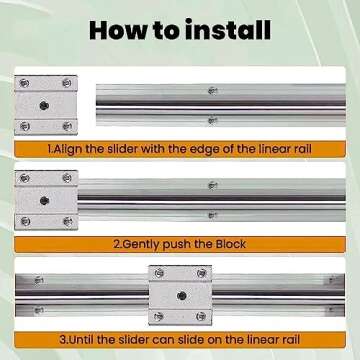 How to install

1.Align the slider with the edge of the linear rail

2.Gently push the Block

3.Until the slider can slide on the linear rail