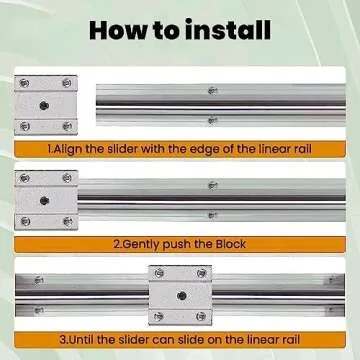 How to install

1.Align the slider with the edge of the linear rail

2.Gently push the Block

3.Until the slider can slide on the linear rail