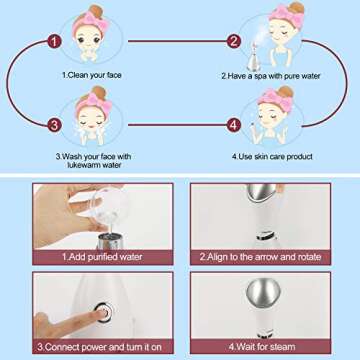 1

1.Clean your face

2

2.Have a spa with pure water

3

3.Wash your face with lukewarm water

4

4.Use skin care product

1.Add purified water

2.Align to the arrow and rotate

3.Connect power and turn it on

4.Wait for steam