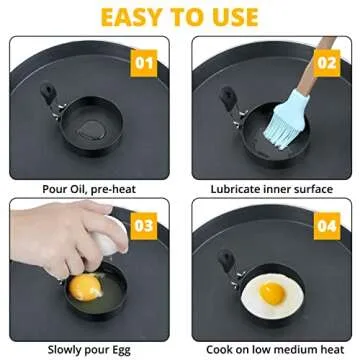 EASY TO USE

01

Pour Oil, pre-heat

02

Lubricate inner surface

03

Slowly pour Egg

04

Cook on low medium heat