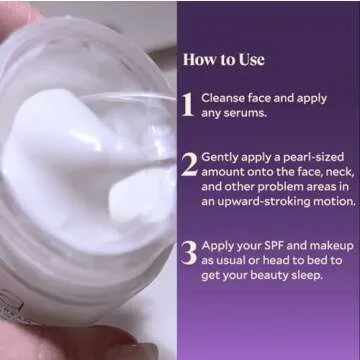 How to Use

1 Cleanse face and apply any serums.

2 Gently apply a pearl-sized amount onto the face, neck, and other problem areas in an upward-stroking motion.

3 Apply your SPF and makeup as usual or head to bed to get your beauty sleep.