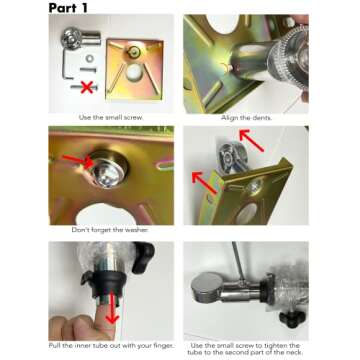 Part 1

Use the small screw.

Align the dents.

Don't forget the washer.

Pull the inner tube out with your finger.

Use the small screw to tighten the tube to the second part of the neck.