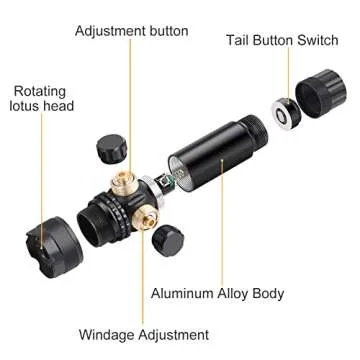 Adjustment button

Tail Button Switch

Rotating lotus head

Aluminum Alloy Body

Windage Adjustment