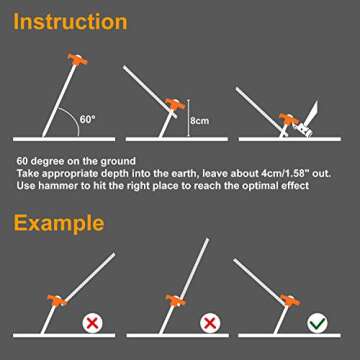 Instruction

60°

8cm

60 degree on the ground
Take appropriate depth into the earth, leave about 4cm/1.58" out.
Use hammer to hit the right place to reach the optimal effect

Example