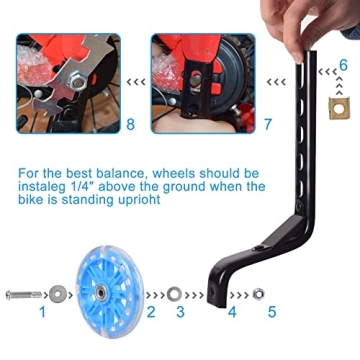 8

7

6

For the best balance, wheels should be instaleg 1/4" above the ground when the bike is standing uprioht

1

2

3

4

5