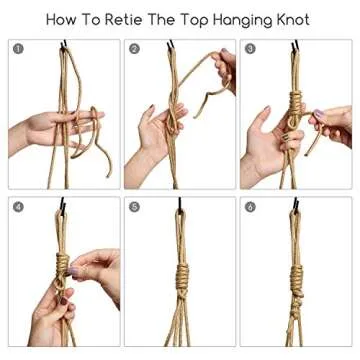 How To Retie The Top Hanging Knot

1

2

3

4

5

6