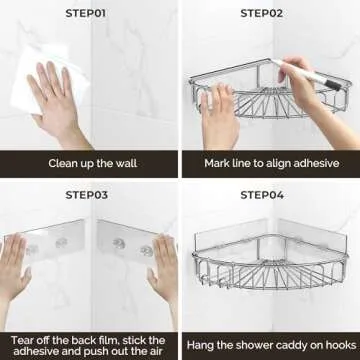 STEP01

Clean up the wall

STEP02

Mark line to align adhesive

STEP03

Tear off the back film, stick the adhesive and push out the air

STEP04

Hang the shower caddy on hooks