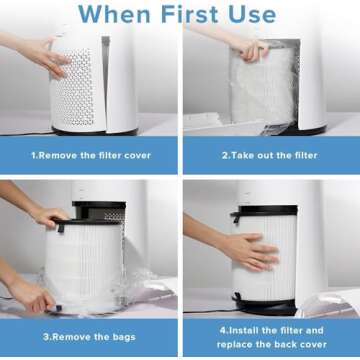 When First Use

1.Remove the filter cover

2.Take out the filter

3.Remove the bags

4.Install the filter and replace the back cover