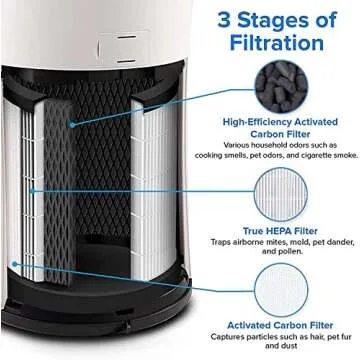 3 Stages of Filtration

High-Efficiency Activated Carbon Filter
Various household odors such as cooking smells, pet odors, and cigarette smoke.

True HEPA Filter
Traps airborne mites, mold, pet dander, and pollen.

Activated Carbon Filter
Captures particles such as hair, pet fur and dust