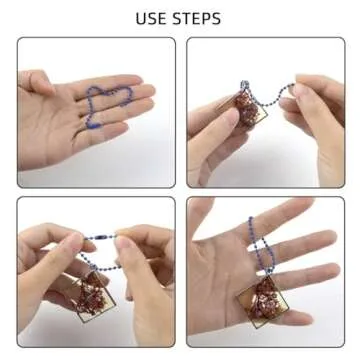 USE STEPS