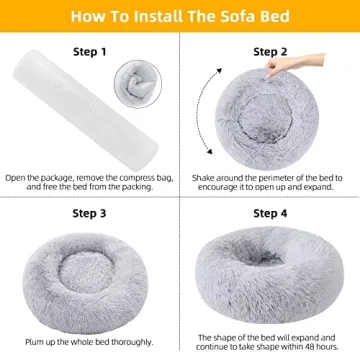 How To Install The Sofa Bed

Step 1

Open the package, remove the compress bag, and free the bed from the packing.

Step 2

Shake around the perimeter of the bed to encourage it to open up and expand.

Step 3

Plum up the whole bed thoroughly.

Step 4

The shape of the bed will expand and continue to take shape within 48 hours.