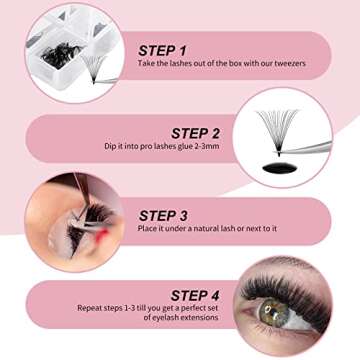 STEP 1
Take the lashes out of the box with our tweezers

STEP 2
Dip it into pro lashes glue 2-3mm

STEP 3
Place it under a natural lash or next to it

STEP 4
Repeat steps 1-3 till you get a perfect set of eyelash extensions