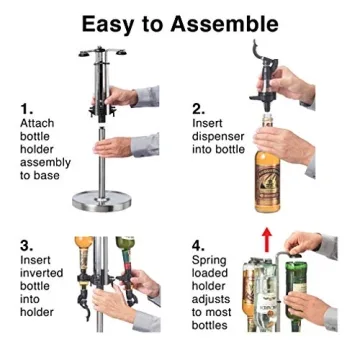 Easy to Assemble

1.
Attach bottle holder assembly to base

2.
Insert dispenser into bottle

3.
Insert inverted bottle into holder

4.
Spring loaded holder adjusts to most bottles