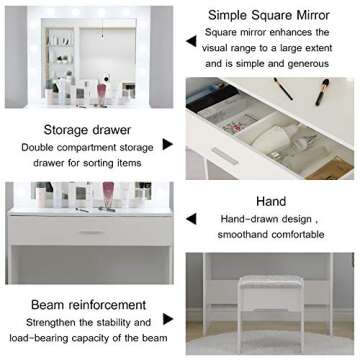 Simple Square Mirror
Square mirror enhances the visual range to a large extent and is simple and generous

Storage drawer
Double compartment storage drawer for sorting items

Hand
Hand-drawn design , smoothand comfortable

Beam reinforcement
Strengthen the stability and load-bearing capacity of the beam