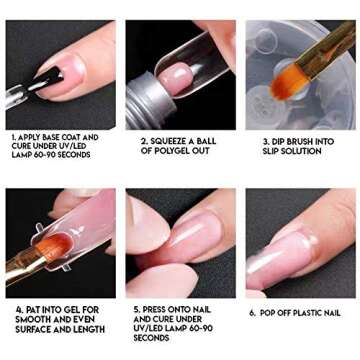 1. APPLY BASE COAT AND CURE UNDER UV/LED LAMP 60-90 SECONDS

2. SQUEEZE A BALL OF POLYGEL OUT

3. DIP BRUSH INTO SLIP SOLUTION

4. PAT INTO GEL FOR SMOOTH AND EVEN SURFACE AND LENGTH

5. PRESS ONTO NAIL AND CURE UNDER UV/LED LAMP 60-90 SECONDS

6. POP OFF PLASTIC NAIL