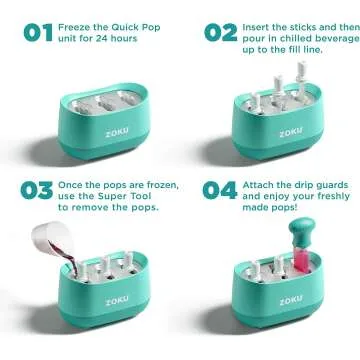 01 Freeze the Quick Pop unit for 24 hours

ZOKU

02 Insert the sticks and then pour in chilled beverage up to the fill line.

ZOKU

03 Once the pops are frozen, use the Super Tool to remove the pops.

ZOKU

04 Attach the drip guards and enjoy your freshly made pops!

ZOKU