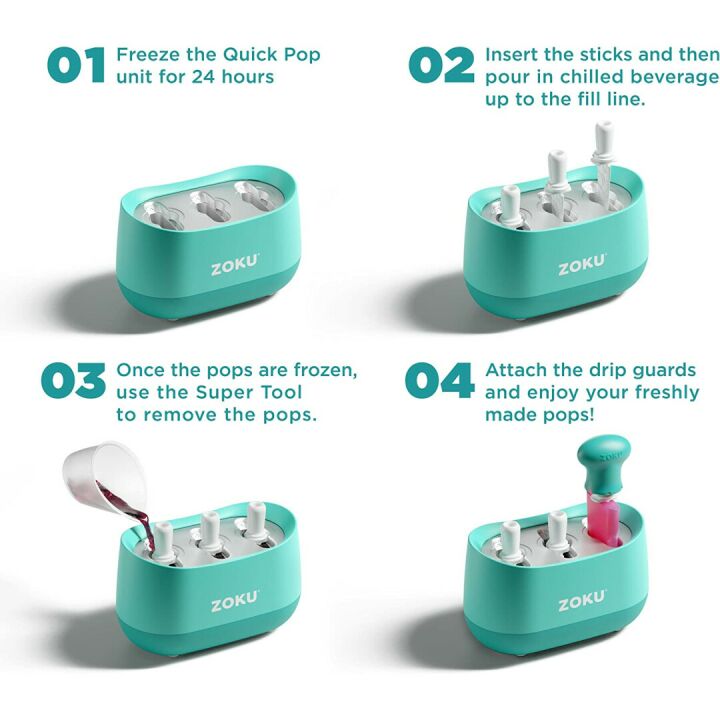 01 Freeze the Quick Pop unit for 24 hours

ZOKU

02 Insert the sticks and then pour in chilled beverage up to the fill line.

ZOKU

03 Once the pops are frozen, use the Super Tool to remove the pops.

ZOKU

04 Attach the drip guards and enjoy your freshly made pops!

ZOKU

ZOKU