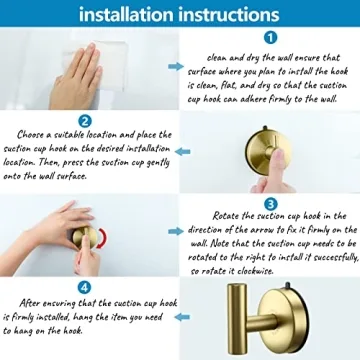 installation instructions

1

clean and dry the wall ensure that surface where you plan to install the hook is clean, flat, and dry so that the suction cup hook can adhere firmly to the wall.

2

Choose a suitable location and place the suction cup hook on the desired installation location. Then, press the suction cup gently onto the wall surface.

3

Rotate the suction cup hook in the direction of the arrow to fix it firmly on the wall. Note that the suction cup needs to be rotated to the right to install it successfully, so rotate it clockwise.

4

After ensuring that the suction cup hook is firmly installed, hang the item you need to hang on the hook.