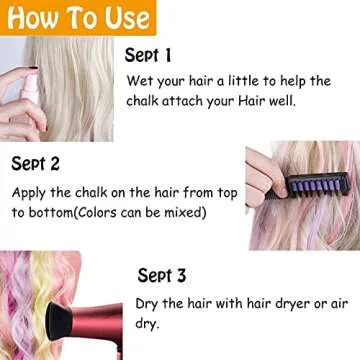 How To Use

Sept 1

Wet your hair a little to help the chalk attach your Hair well.

Sept 2

Apply the chalk on the hair from top to bottom(Colors can be mixed)

Sept 3

Dry the hair with hair dryer or air dry.